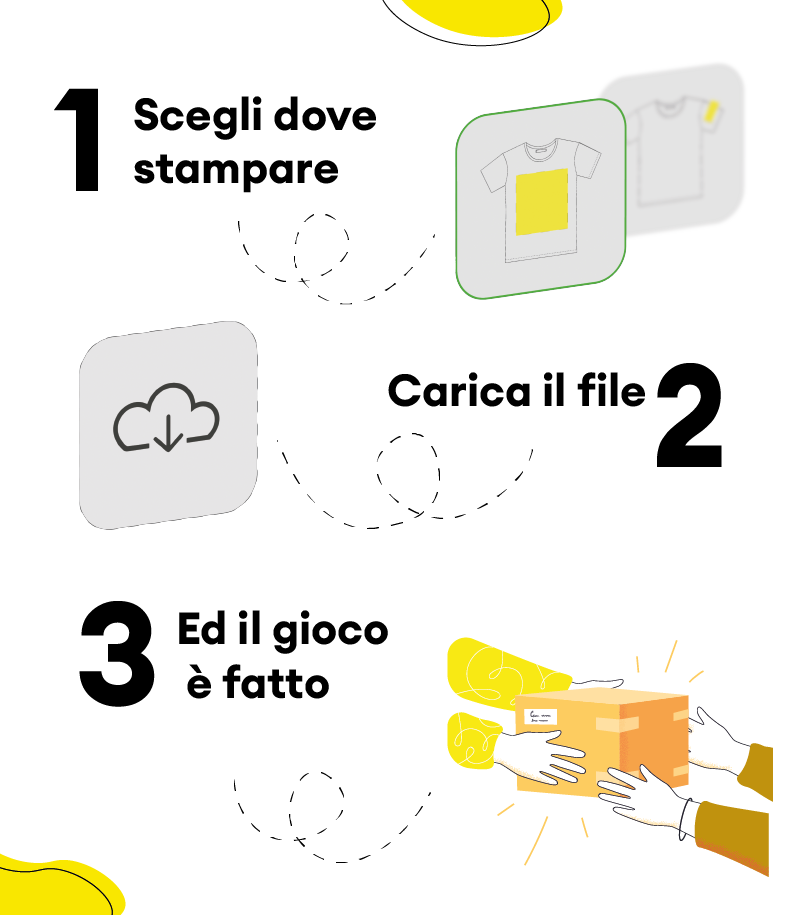 1 Scegli dove stampare

Carica il file 2

3 Ed il gioco è fatto